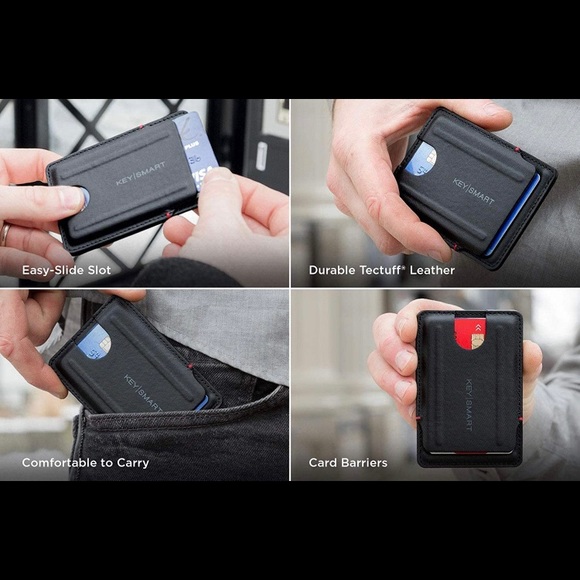 KEY|SMART
PLUS
VISA

Easy-Slide Slot

KEY|SMART

Durable Tectuff® Leather

KEY|SMART

Comfortable to Carry

KEY|SMART

Card Barriers